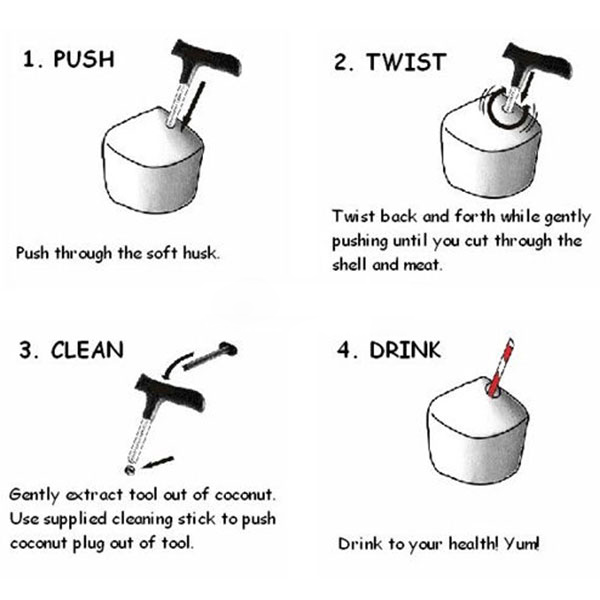 1. PUSH

Push through the soft husk.

2. TWIST

Twist back and forth while gently pushing until you cut through the shell and meat.

3. CLEAN

Gently extract tool out of coconut. Use supplied cleaning stick to push coconut plug out of tool.

4. DRINK

Drink to your health! Yum!